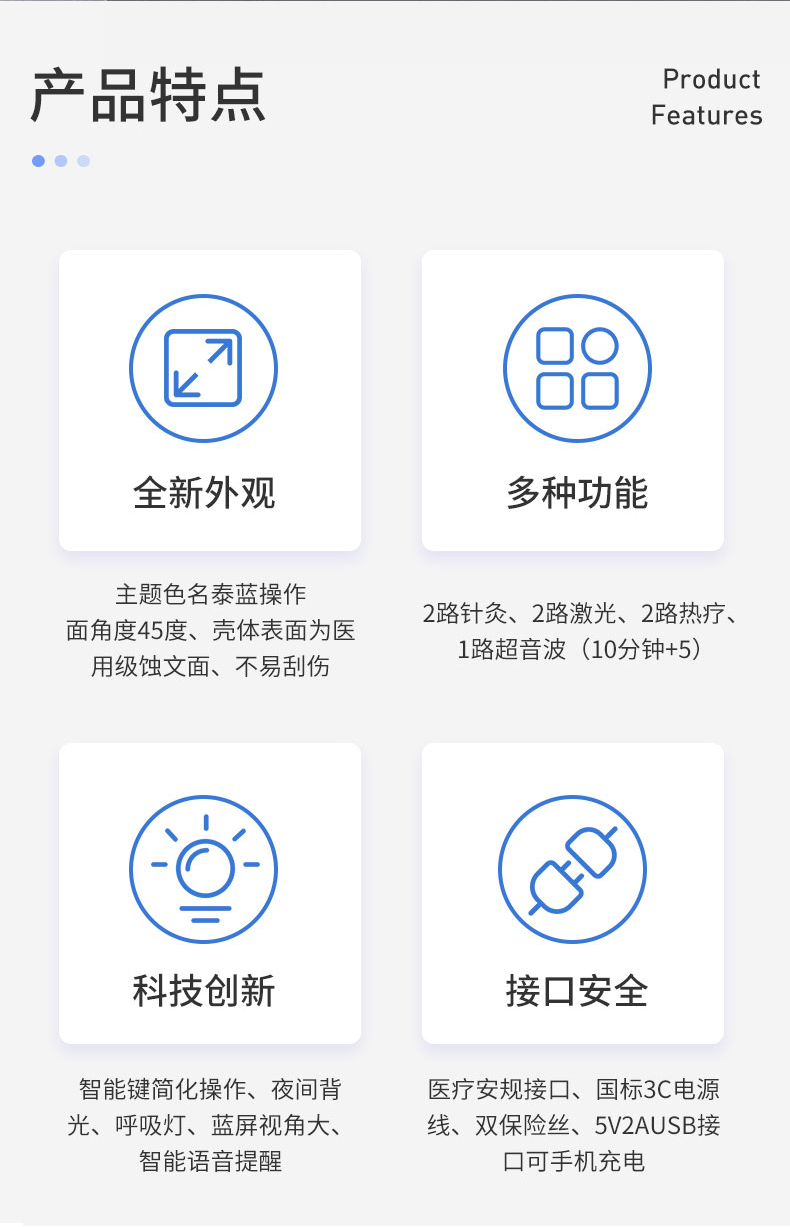 产品特点

Product
Features

全新外观

主题色名泰蓝操作面角度45度、壳体表面为医用级蚀文面、不易刮伤

多种功能

2路针灸、2路激光、2路热疗、1路超音波（10分钟+5）

科技创新

智能键简化操作、夜间背光、呼吸灯、蓝屏视角大、智能语音提醒

接口安全

医疗安规接口、国标3C电源线、双保险丝、5V2AUSB接口可手机充电